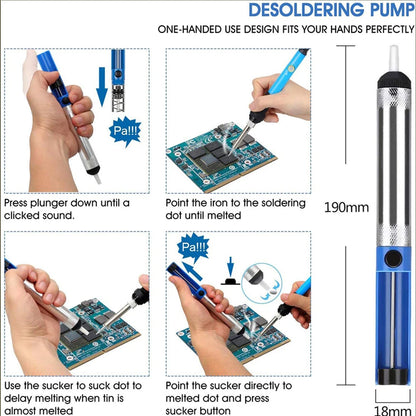 DESOLDERING PUMP

ONE-HANDED USE DESIGN FITS YOUR HANDS PERFECTLY

Pa!!!

Press plunger down until a clicked sound.

Point the iron to the soldering dot until melted

190mm

Pa!!!

Use the sucker to suck dot to delay melting when tin is almost melted

Point the sucker directly to melted dot and press sucker button

18mm